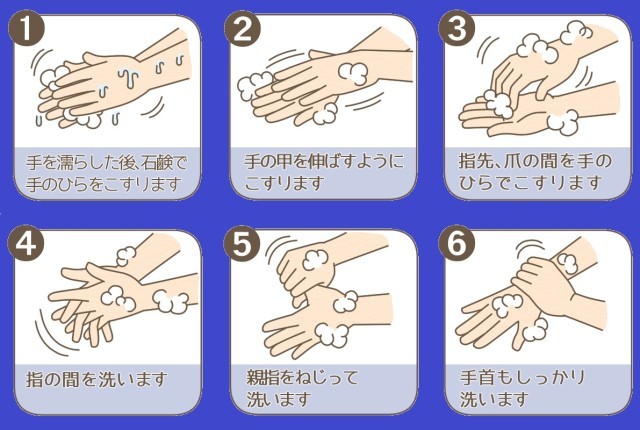 1
手を濡らした後、石鹸で手のひらをこすります

2
手の甲を伸ばすようにこすります

3
指先、爪の間を手のひらでこすります

4
指の間を洗います

5
親指をねじって洗います

6
手首もしっかり洗います